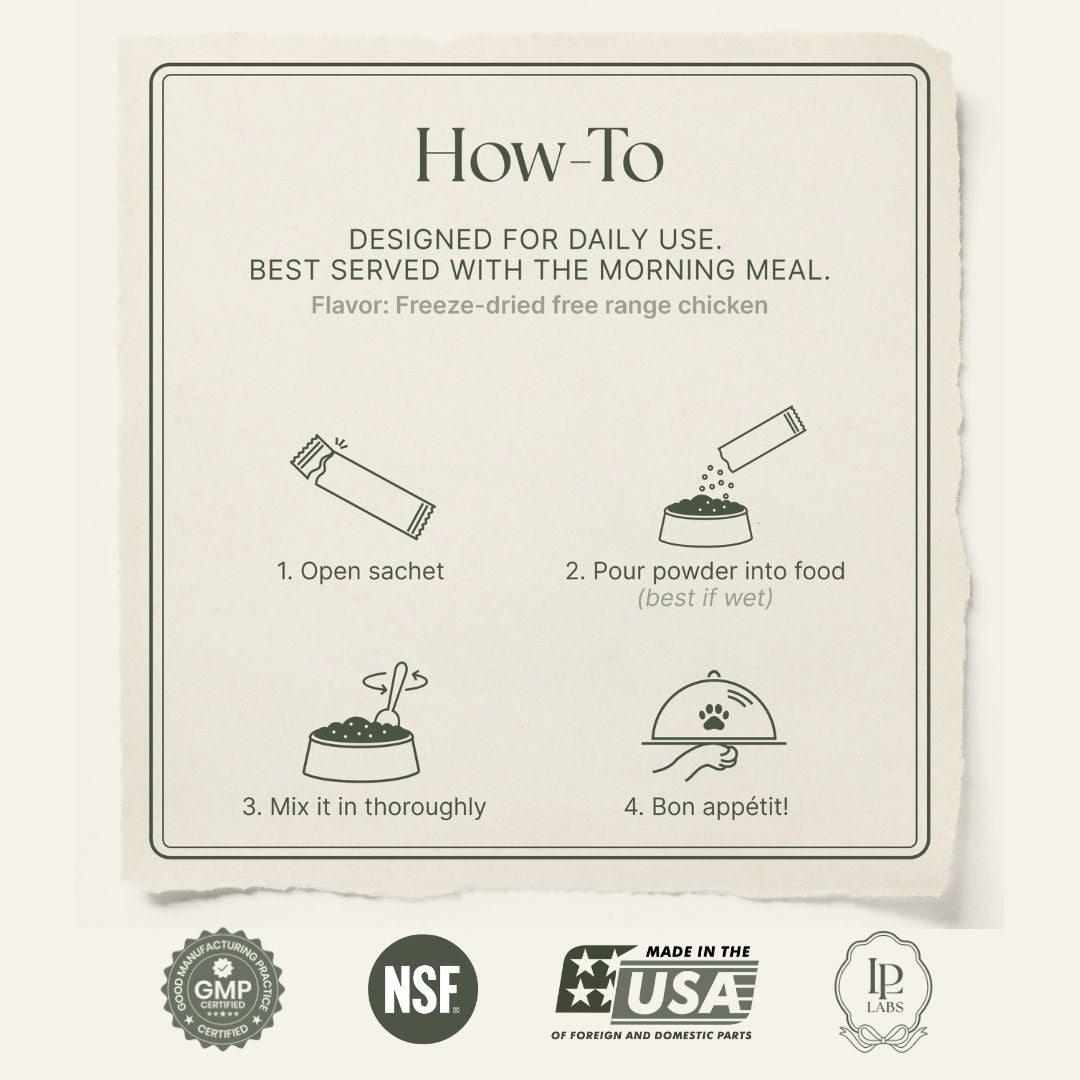 How-To

DESIGNED FOR DAILY USE.
BEST SERVED WITH THE MORNING MEAL.
Flavor: Freeze-dried free range chicken

1. Open sachet

2. Pour powder into food
(best if wet)

3. Mix it in thoroughly

4. Bon appétit!

GOOD MANUFACTURING PRACTICE
GMP
CERTIFIED
CERTIFIED

NSF

MADE IN THE
USA
OF FOREIGN AND DOMESTIC PARTS

LP
LABS